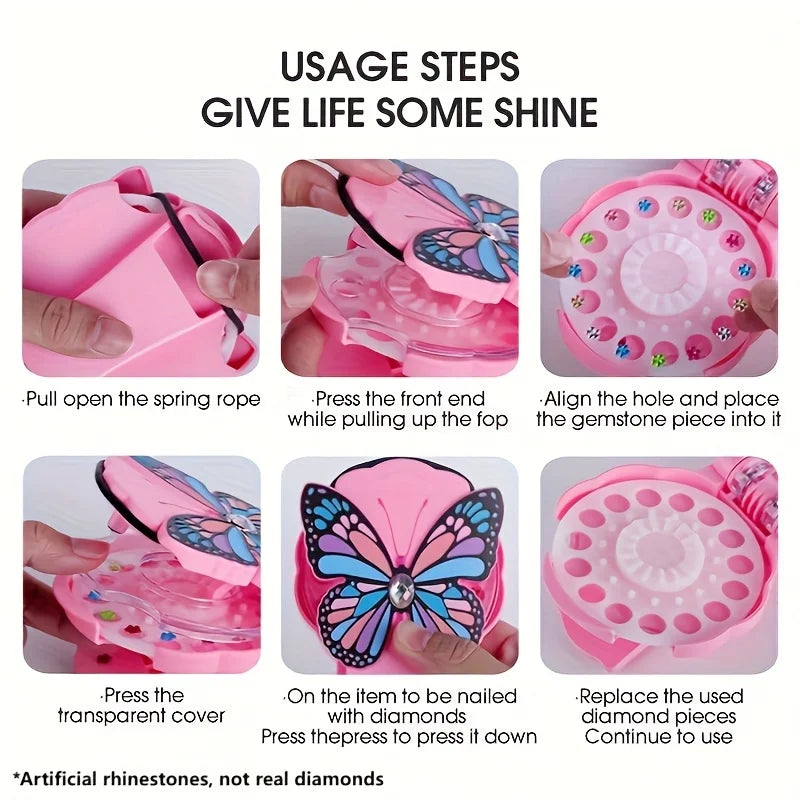 USAGE STEPS
GIVE LIFE SOME SHINE

·Pull open the spring rope

·Press the front end while pulling up the fop

·Align the hole and place the gemstone piece into it

·Press the transparent cover

·On the item to be nailed with diamonds
Press thepress to press it down

·Replace the used diamond pieces
Continue to use

*Artificial rhinestones, not real diamonds