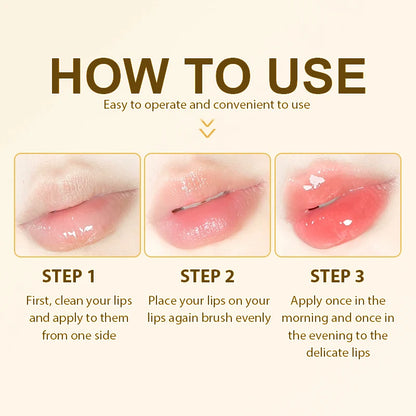 HOW TO USE

Easy to operate and convenient to use

STEP 1

First, clean your lips and apply to them from one side

STEP 2

Place your lips on your lips again brush evenly

STEP 3

Apply once in the morning and once in the evening to the delicate lips